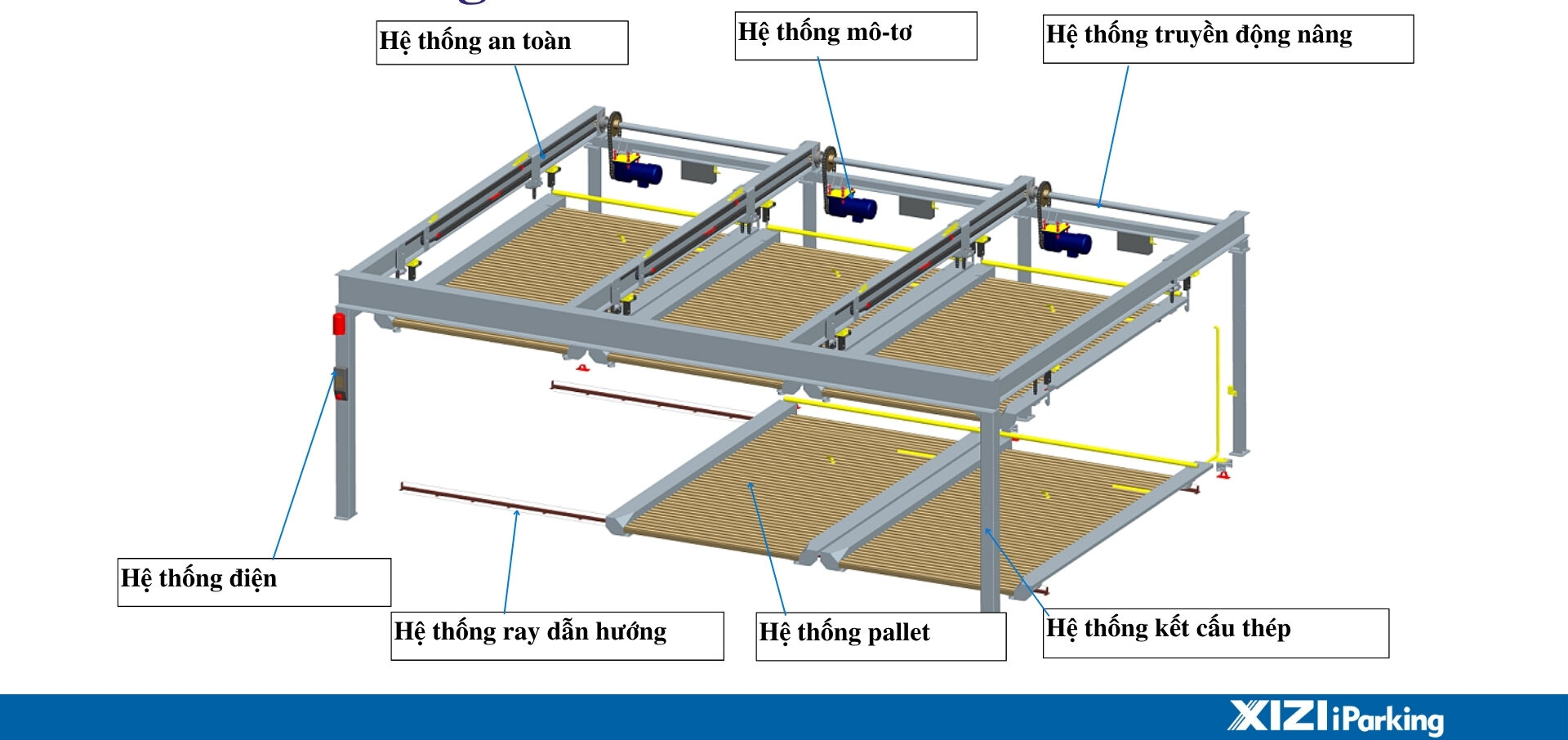 Hệ thống an toàn

Hệ thống mô-tơ

Hệ thống truyền động nâng

Hệ thống điện

Hệ thống ray dẫn hướng

Hệ thống pallet

Hệ thống kết cấu thép

XIZI iParking